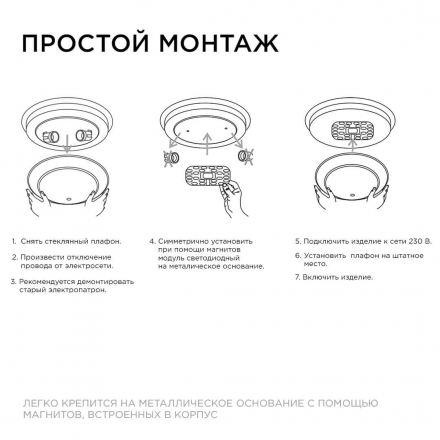 ПРОСТОЙ МОНТАЖ

1. Снять стеклянный плафон.

2. Произвести отключение провода от электросети.

3. Рекомендуется демонтировать старый электропатрон.

4. Симметрично установить при помощи магнитов модуль светодиодный на металическое основание.

5. Подключить изделие к сети 230 В.

6. Установить плафон на штатное место.

7. Включить изделие.

ЛЕГКО КРЕПИТСЯ НА МЕТАЛЛИЧЕСКОЕ ОСНОВАНИЕ С ПОМОЩЬЮ МАГНИТОВ, ВСТРОЕННЫХ В КОРПУС